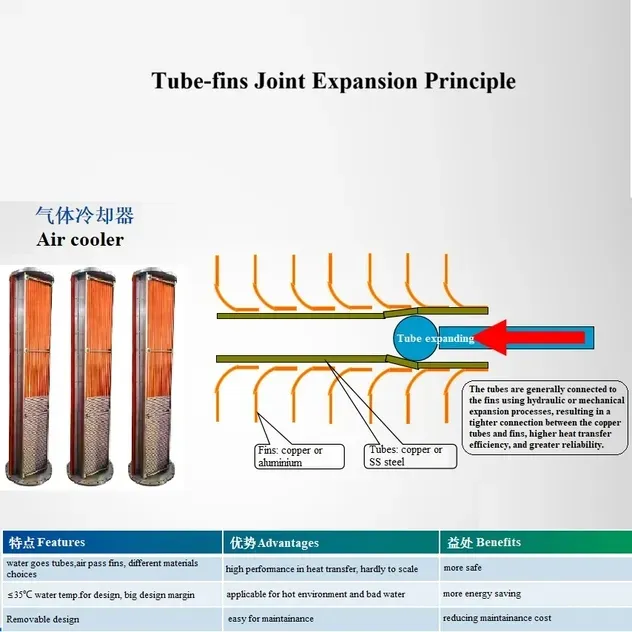 Tube-fins Joint Expansion Principle

气体冷却器
Air cooler

Tube expanding

The tubes are generally connected to the fins using hydraulic or mechanical expansion processes, resulting in a tighter connection between the copper tubes and fins, higher heat transfer efficiency, and greater reliability.

Fins: copper or aluminium

Tubes: copper or SS steel

| 特点 Features | 优势 Advantages | 益处 Benefits |
|---|---|---|
| water goes tubes,air pass fins, different materials choices | high performance in heat transfer, hardly to scale | more safe |
| ≤35℃ water temp.for design, big design margin | applicable for hot environment and bad water | more energy saving |
| Removable design | easy for maintainance | reducing maintainance cost |